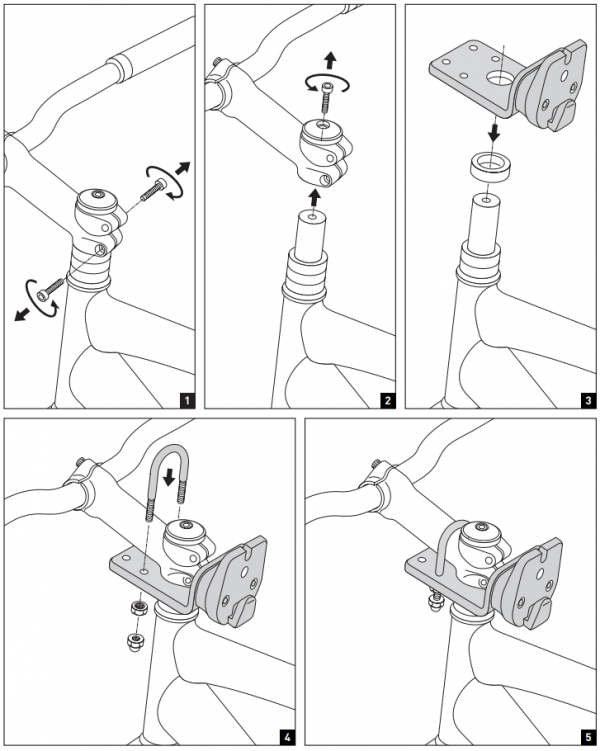 1

2

3

4

5